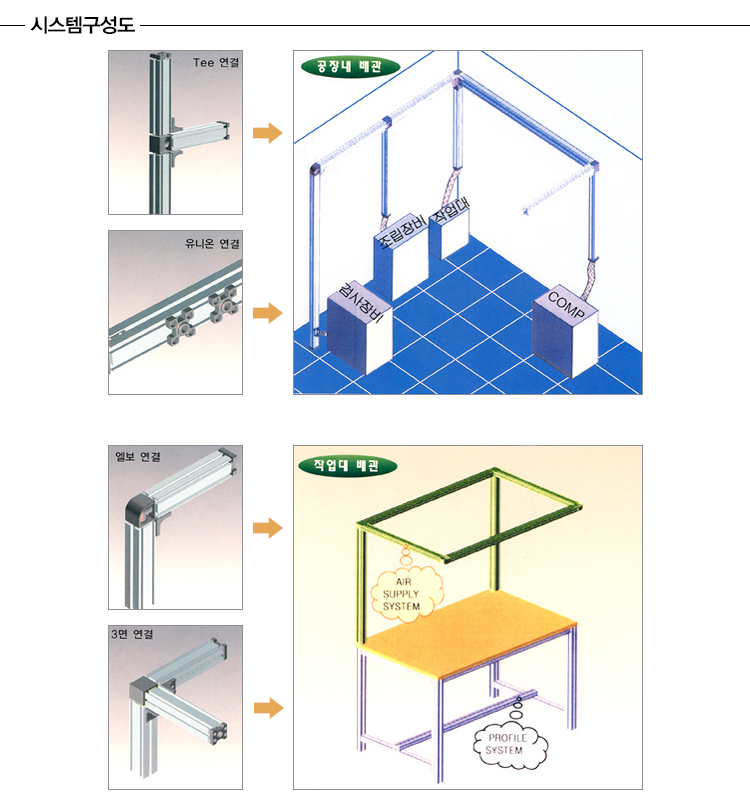 시스템구성도

Tee 연결

유니온 연결

공장내 배관

조립장비

작업대

검사장비

COMP

엘보 연결

3면 연결

작업대 배관

AIR SUPPLY SYSTEM

PROFILE SYSTEM